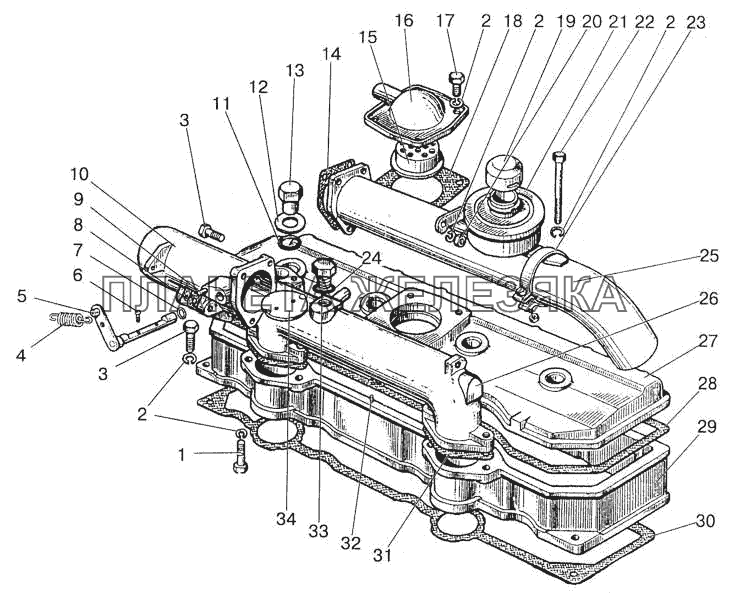 16
17
2
18
2
19
20
21
22
2
23
15
14
13
12
11
3
10
9
8
7
6
5
4
3
2
1
24
25
26
27
28
29
30
31
32
33
34
ПЛАНЕТА ЖЕЛЕЗЯКА